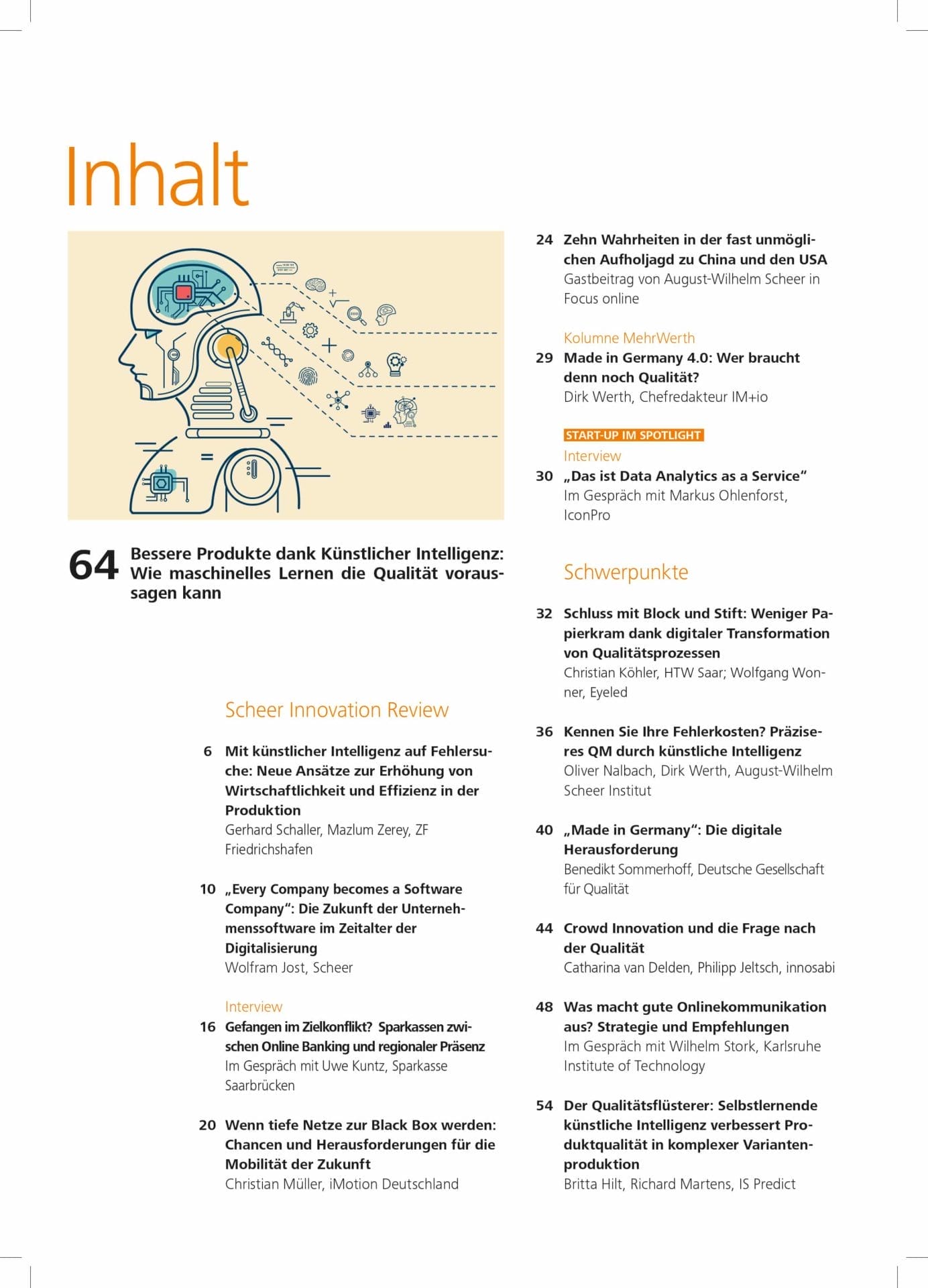 Inhalt

64 Bessere Produkte dank Künstlicher Intelligenz: Wie maschinelles Lernen die Qualität voraussagen kann

Scheer Innovation Review

6 Mit künstlicher Intelligenz auf Fehlersuche: Neue Ansätze zur Erhöhung von Wirtschaftlichkeit und Effizienz in der Produktion
Gerhard Schaller, Mazlum Zerey, ZF Friedrichshafen

10 „Every Company becomes a Software Company“: Die Zukunft der Unternehmenssoftware im Zeitalter der Digitalisierung
Wolfram Jost, Scheer

Interview
16 Gefangen im Zielkonflikt? Sparkassen zwischen Online Banking und regionaler Präsenz
Im Gespräch mit Uwe Kuntz, Sparkasse Saarbrücken

20 Wenn tiefe Netze zur Black Box werden: Chancen und Herausforderungen für die Mobilität der Zukunft
Christian Müller, iMotion Deutschland

24 Zehn Wahrheiten in der fast unmöglichen Aufholjagd zu China und den USA
Gastbeitrag von August-Wilhelm Scheer in Focus online

Kolumne MehrWerth
29 Made in Germany 4.0: Wer braucht denn noch Qualität?
Dirk Werth, Chefredakteur IM+io

START-UP IM SPOTLIGHT
Interview
30 „Das ist Data Analytics as a Service“
Im Gespräch mit Markus Ohlenforst, IconPro

Schwerpunkte

32 Schluss mit Block und Stift: Weniger Papierkram dank digitaler Transformation von Qualitätsprozessen
Christian Köhler, HTW Saar; Wolfgang Wonner, Eyeled

36 Kennen Sie Ihre Fehlerkosten? Präziseres QM durch künstliche Intelligenz
Oliver Nalbach, Dirk Werth, August-Wilhelm Scheer Institut

40 „Made in Germany“: Die digitale Herausforderung
Benedikt Sommerhoff, Deutsche Gesellschaft für Qualität

44 Crowd Innovation und die Frage nach der Qualität
Catharina van Delden, Philipp Jeltsch, innosabi

48 Was macht gute Onlinekommunikation aus? Strategie und Empfehlungen
Im Gespräch mit Wilhelm Stork, Karlsruhe Institute of Technology

54 Der Qualitätsflüsterer: Selbstlernende künstliche Intelligenz verbessert Produktqualität in komplexer Variantenproduktion
Britta Hilt, Richard Martens, IS Predict