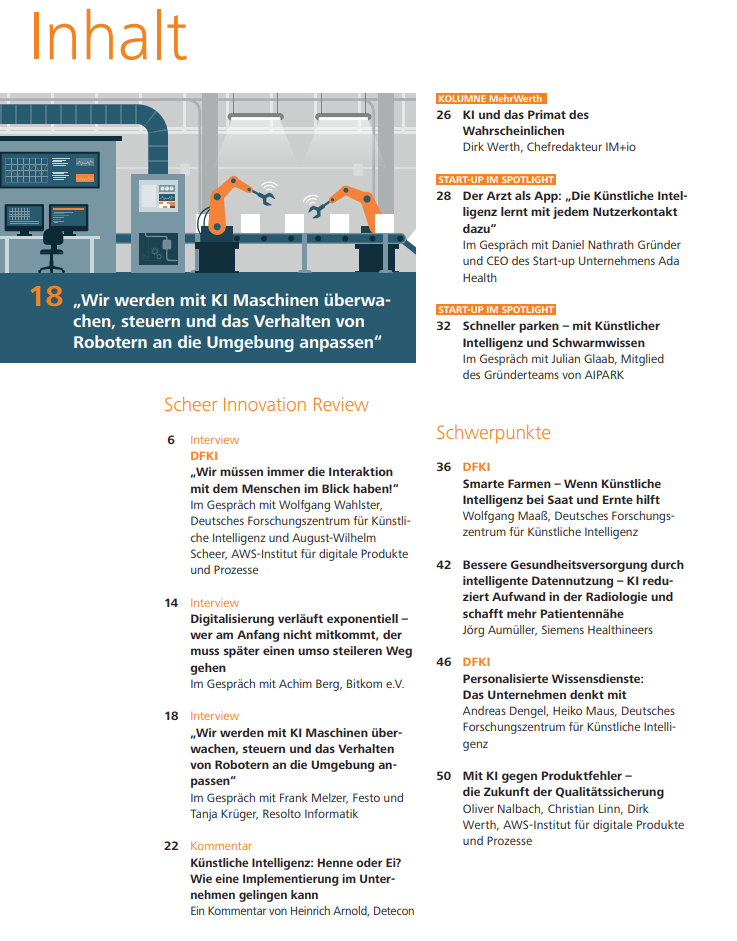 Inhalt

18 „Wir werden mit KI Maschinen überwachen, steuern und das Verhalten von Robotern an die Umgebung anpassen“

Scheer Innovation Review

6 Interview
DFKI
„Wir müssen immer die Interaktion mit dem Menschen im Blick haben!“
Im Gespräch mit Wolfgang Wahlster, Deutsches Forschungszentrum für Künstliche Intelligenz und August-Wilhelm Scheer, AWS-Institut für digitale Produkte und Prozesse

14 Interview
Digitalisierung verläuft exponentiell – wer am Anfang nicht mitkommt, der muss später einen umso steileren Weg gehen
Im Gespräch mit Achim Berg, Bitkom e.V.

18 Interview
„Wir werden mit KI Maschinen überwachen, steuern und das Verhalten von Robotern an die Umgebung anpassen“
Im Gespräch mit Frank Melzer, Festo und Tanja Krüger, Resolto Informatik

22 Kommentar
Künstliche Intelligenz: Henne oder Ei? Wie eine Implementierung im Unternehmen gelingen kann
Ein Kommentar von Heinrich Arnold, Detecon

KOLUMNE MehrWerth
26 KI und das Primat des Wahrscheinlichen
Dirk Werth, Chefredakteur IM+io

START-UP IM SPOTLIGHT
28 Der Arzt als App: „Die Künstliche Intelligenz lernt mit jedem Nutzerkontakt dazu“
Im Gespräch mit Daniel Nathrath Gründer und CEO des Start-up Unternehmens Ada Health

START-UP IM SPOTLIGHT
32 Schneller parken – mit Künstlicher Intelligenz und Schwarmwissen
Im Gespräch mit Julian Glaab, Mitglied des Gründerteams von AIPARK

Schwerpunkte

36 DFKI
Smarte Farmen – Wenn Künstliche Intelligenz bei Saat und Ernte hilft
Wolfgang Maaß, Deutsches Forschungszentrum für Künstliche Intelligenz

42 Bessere Gesundheitsversorgung durch intelligente Datennutzung – KI reduziert Aufwand in der Radiologie und schafft mehr Patientennähe
Jörg Aumüller, Siemens Healthineers

46 DFKI
Personalisierte Wissensdienste: Das Unternehmen denkt mit
Andreas Dengel, Heiko Maus, Deutsches Forschungszentrum für Künstliche Intelligenz

50 Mit KI gegen Produktfehler – die Zukunft der Qualitätssicherung
Oliver Nalbach, Christian Linn, Dirk Werth, AWS-Institut für digitale Produkte und Prozesse