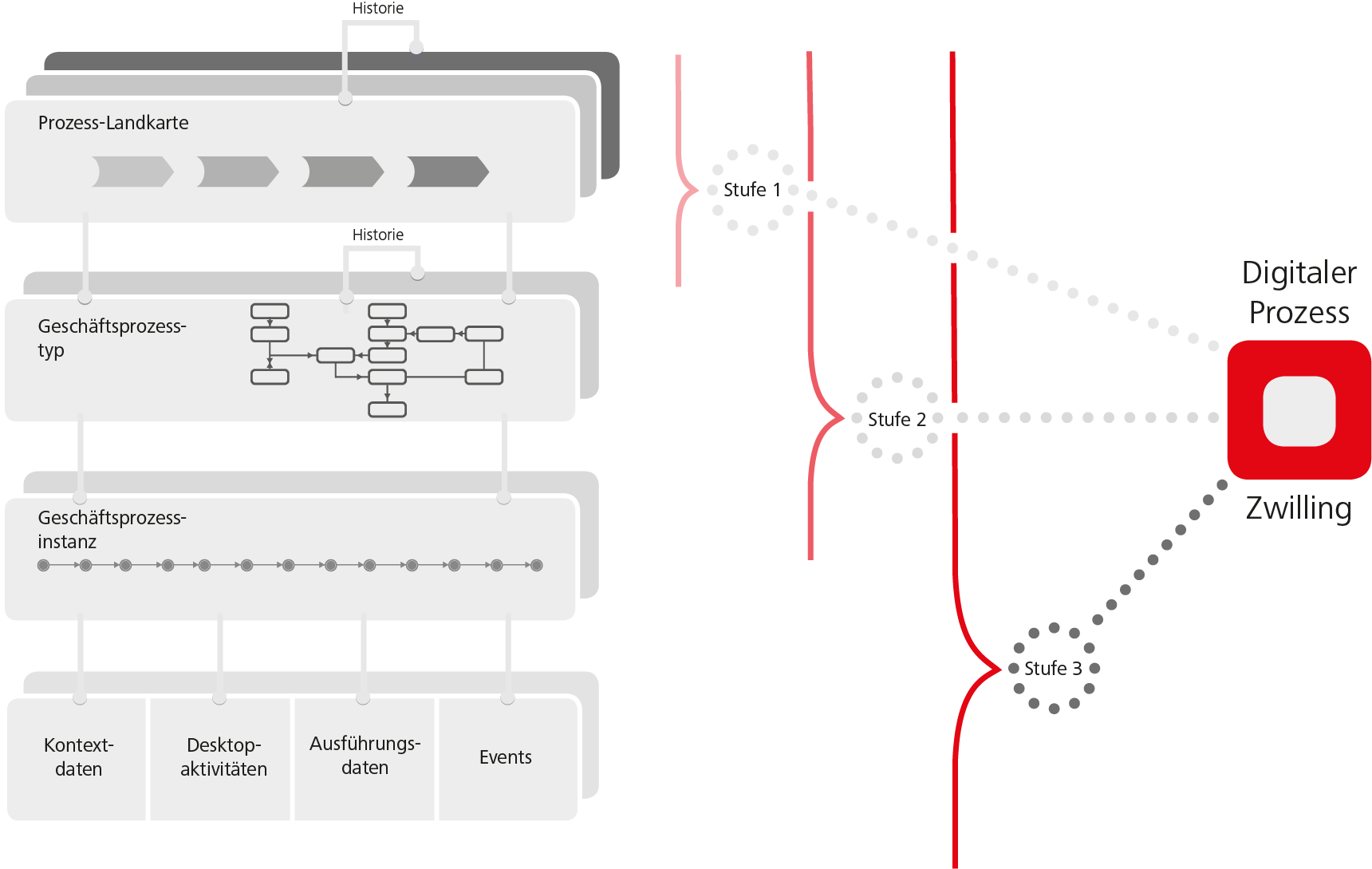 Historie

Prozess-Landkarte

Historie

Geschäftsprozesstyp

Geschäftsprozessinstanz

Kontextdaten

Desktopaktivitäten

Ausführungsdaten

Events

Stufe 1

Stufe 2

Stufe 3

Digitaler Prozess

Zwilling